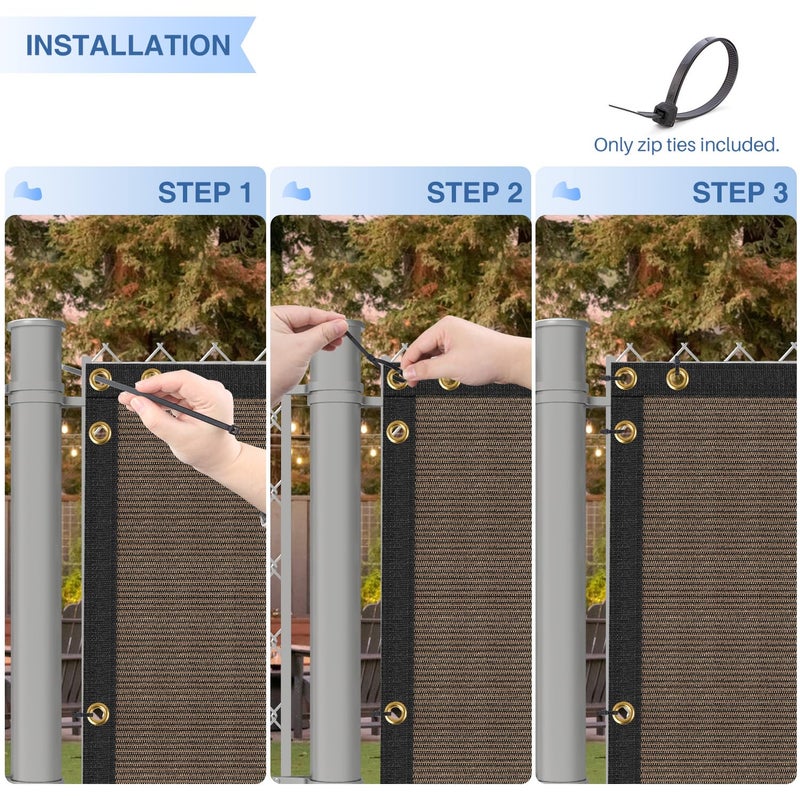 INSTALLATION

Only zip ties included.

STEP 1

STEP 2

STEP 3